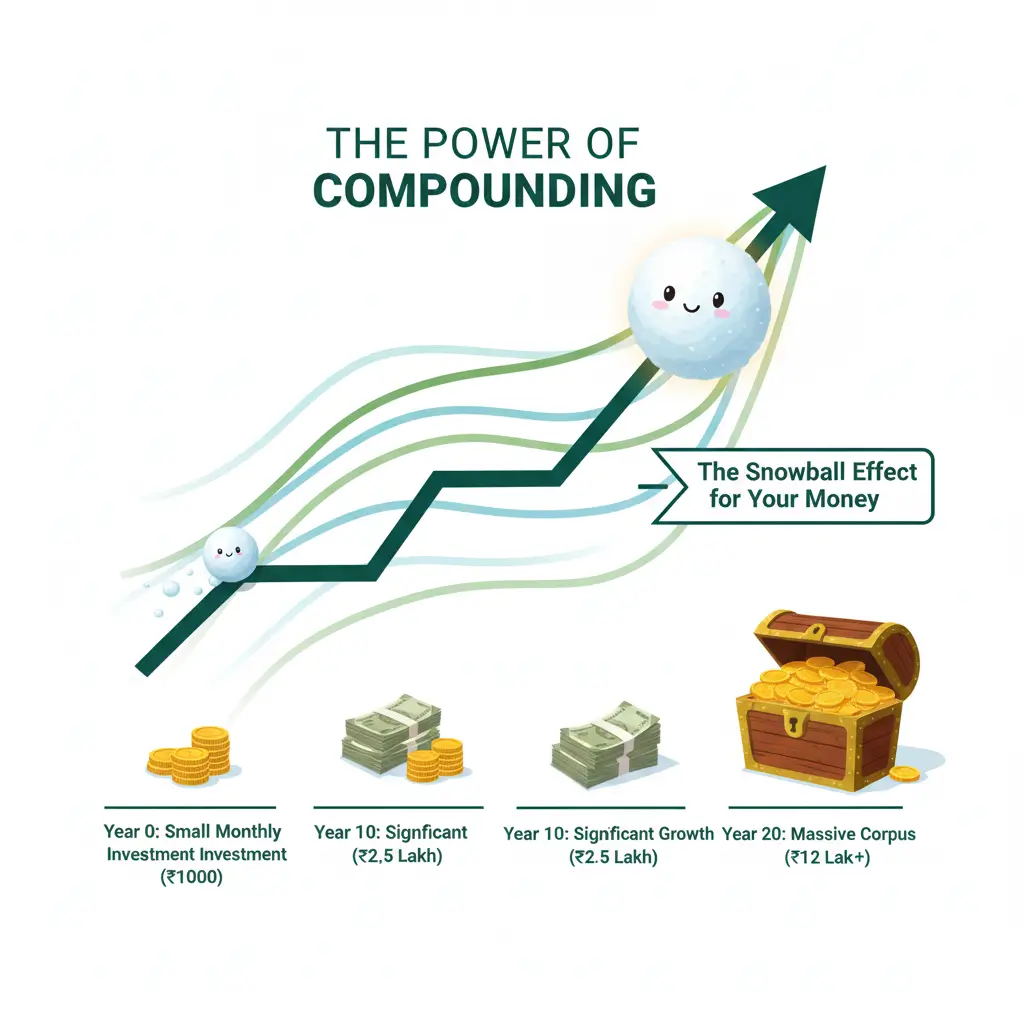 THE POWER OF
COMPOUNDING

The Snowball Effect for Your Money

Year 0: Small Monthly Investment Investment (₹1000)

Year 10: Signficant (₹2,5 Lakh)

Year 10: Signficant Growth (₹2.5 Lakh)

Year 20: Massive Corpus (₹12 Lak+)