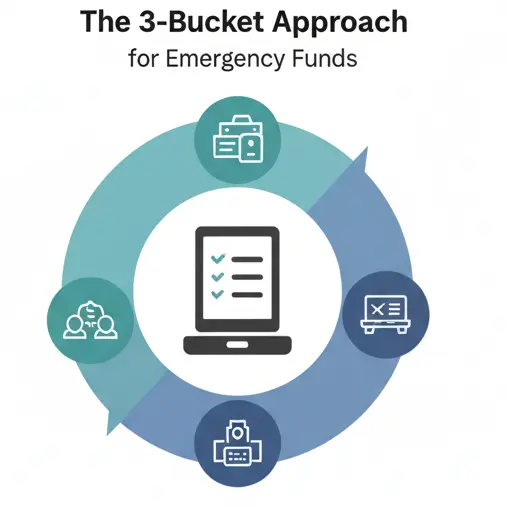 The 3-Bucket Approach
for Emergency Funds